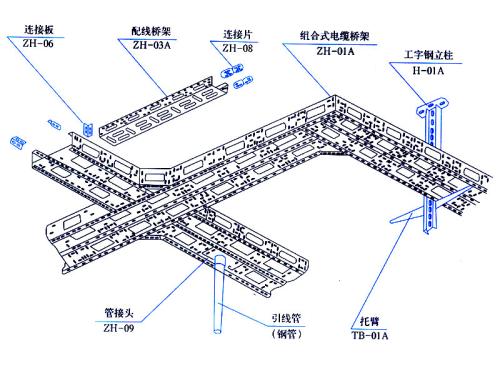 连接板
ZH-06

配线桥架
ZH-03A

连接片
ZH-08

组合式电缆桥架
ZH-01A

工字钢立柱
H-01A

管接头
ZH-09

引线管
(钢管)

托臂
TB-01A